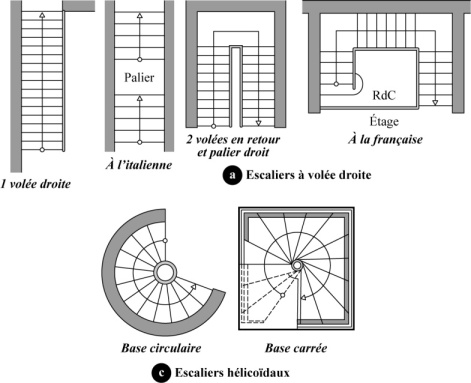 Palier

RdC

Étage

1 volée droite

À l'italienne

2 volées en retour et palier droit

À la française

a Escaliers à volée droite

Base circulaire

Base carrée

c Escaliers hélicoïdaux