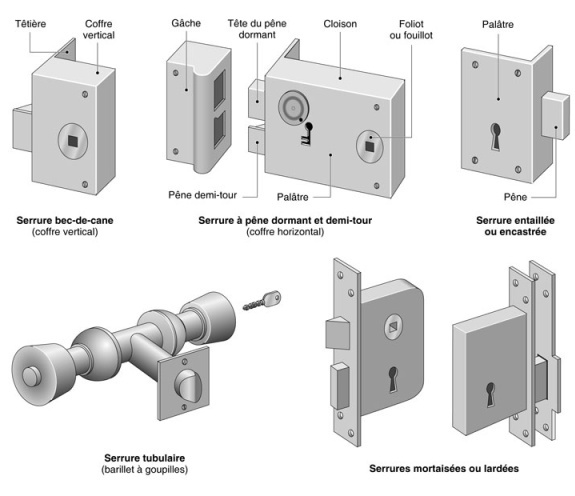 Têtière

Coffre vertical

Gâche

Tête du pêne dormant

Cloison

Foliot ou fouillot

Palâtre

Pêne demi-tour

Palâtre

Pêne

Serrure bec-de-cane
(coffre vertical)

Serrure à pêne dormant et demi-tour
(coffre horizontal)

Serrure entaillée ou encastrée

Serrure tubulaire
(barillet à goupilles)

Serrures mortaisées ou lardées