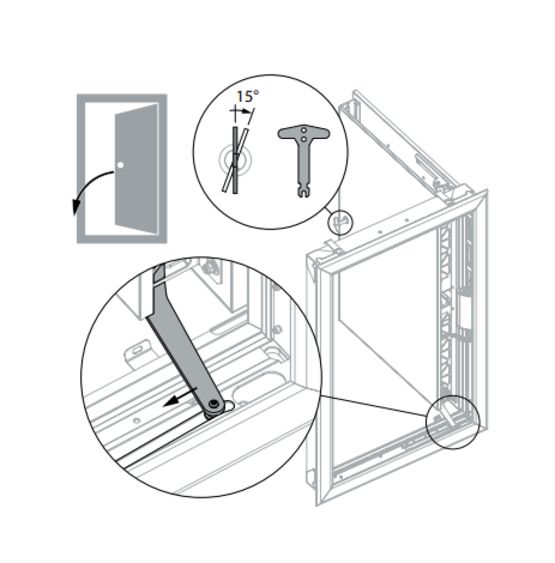 15°