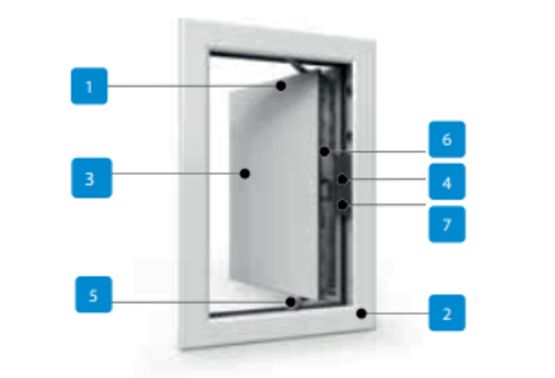 1
3
5
6
4
7
2