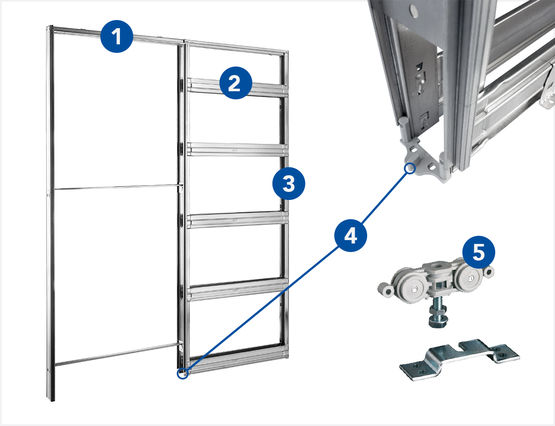 1
2
3
4
5