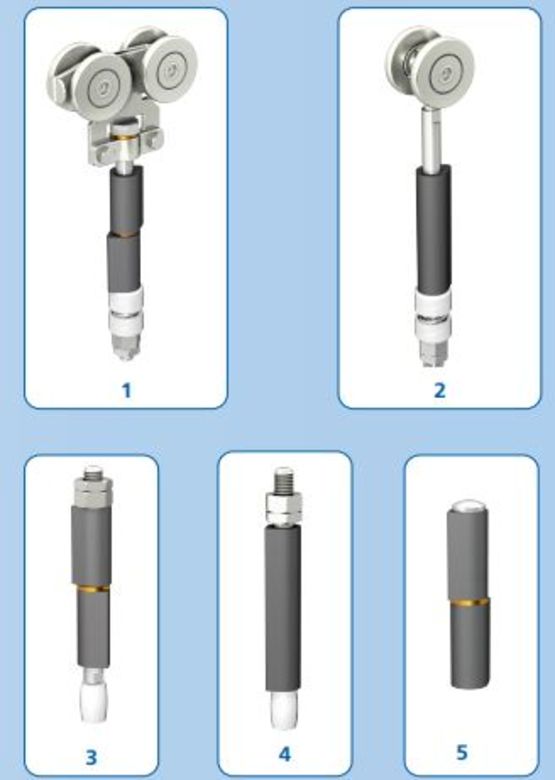 1

2

3

4

5