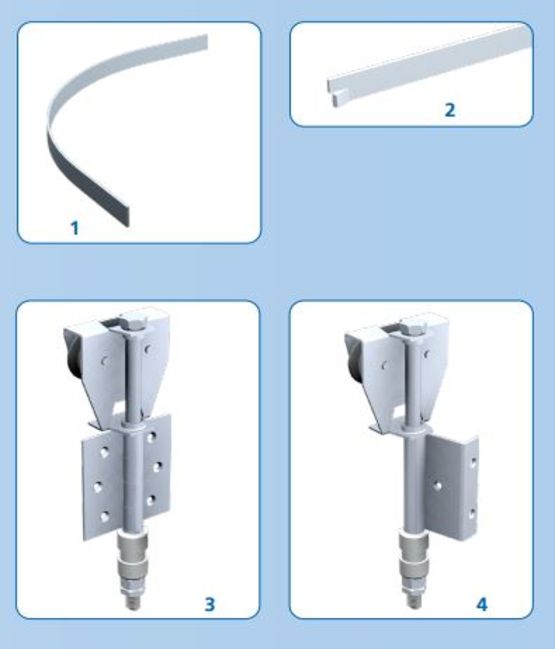 1

2

3

4