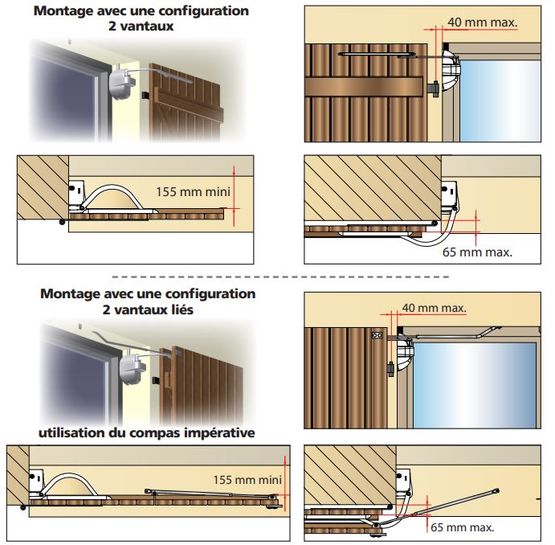 Montage avec une configuration 2 vantaux

40 mm max.

155 mm mini

65 mm max.

Montage avec une configuration 2 vantaux liés

40 mm max.

utilisation du compas impérative

155 mm mini

65 mm max.