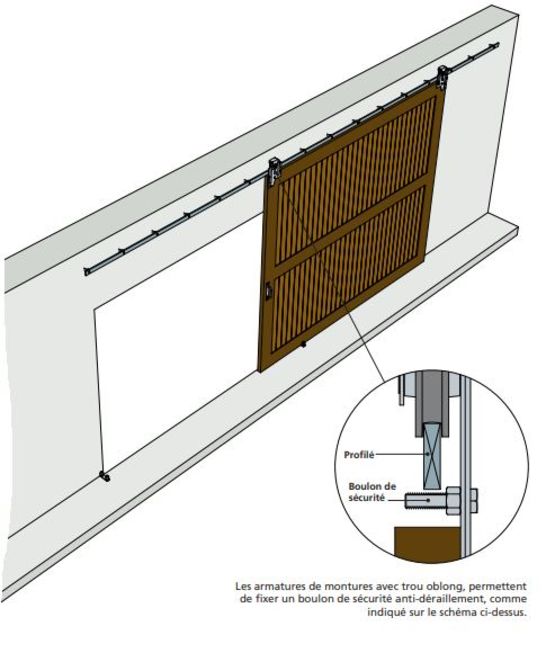 Profilé

Boulon de sécurité

Les armatures de montures avec trou oblong, permettent de fixer un boulon de sécurité anti-déraillement, comme indiqué sur le schéma ci-dessus.