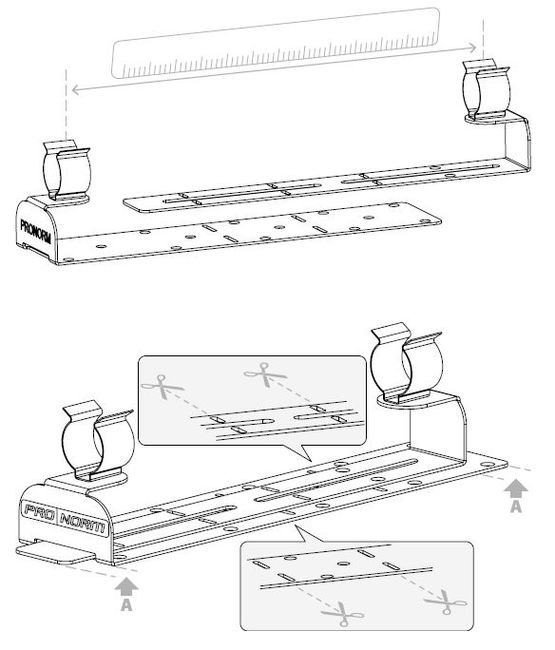 PRONORM

PRO NORM

A

A