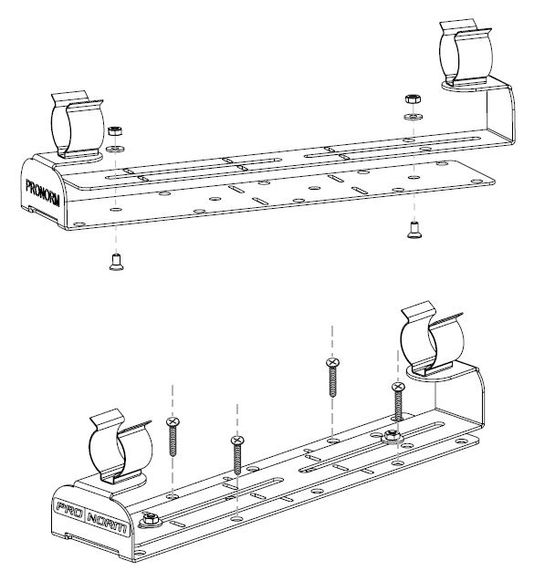 PRONORM

PRO NORM