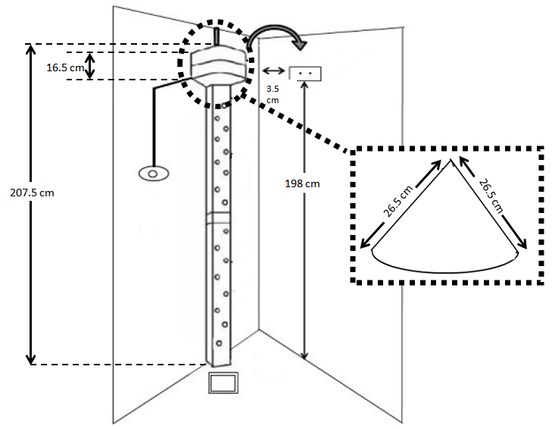 16.5 cm
3.5 cm
207.5 cm
198 cm
26.5 cm
26.5 cm