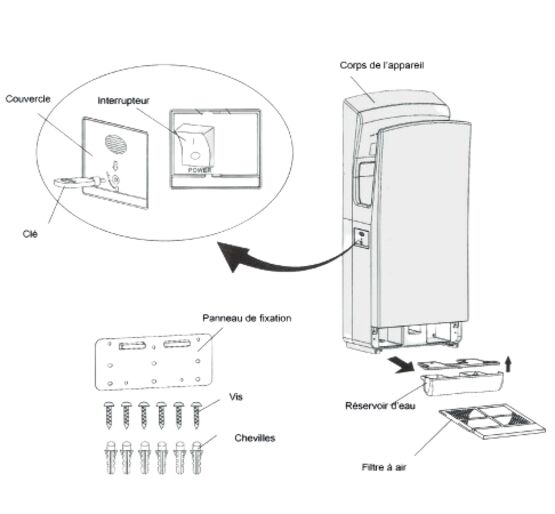 Corps de l'appareil

Couvercle

Interrupteur

POWER

Clé

Panneau de fixation

Vis

Chevilles

Réservoir d'eau

Filtre à air