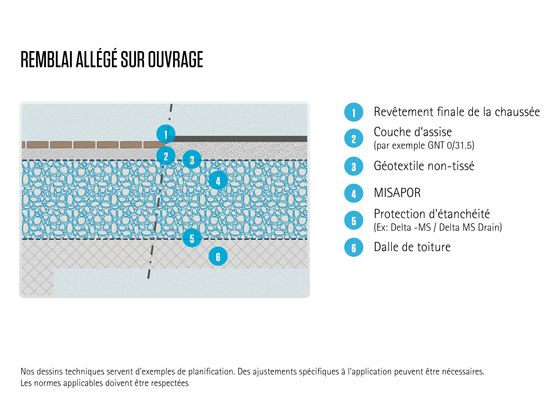 REMBLAI ALLÉGÉ SUR OUVRAGE

1
2
3
4
5
6

1 Revêtement finale de la chaussée

2 Couche d'assise
(par exemple GNT 0/31.5)

3 Géotextile non-tissé

4 MISAPOR

5 Protection d'étanchéité
(Ex: Delta -MS / Delta MS Drain)

6 Dalle de toiture

Nos dessins techniques servent d'exemples de planification. Des ajustements spécifiques à l'application peuvent être nécessaires.
Les normes applicables doivent être respectées