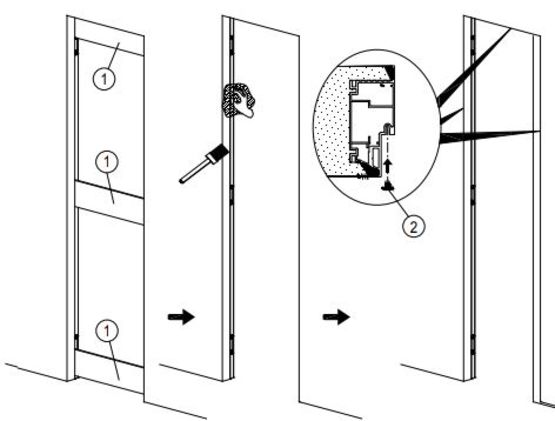 1
1
1
2