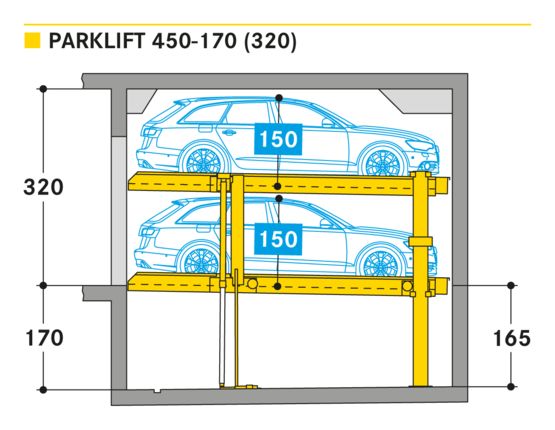 PARKLIFT 450-170 (320)

320

150

150

170

165