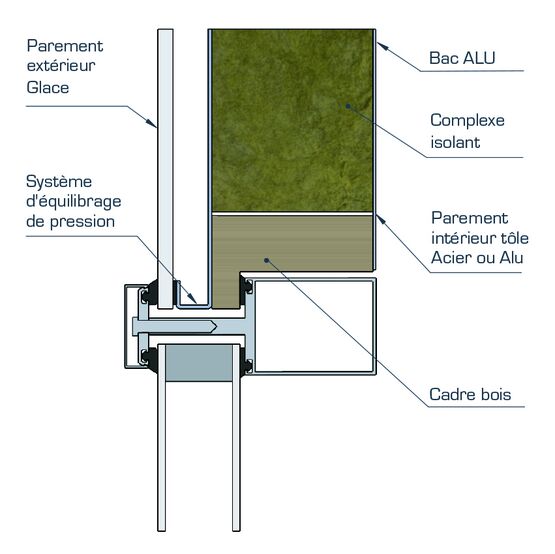 Parement extérieur Glace

Système d'équilibrage de pression

Bac ALU

Complexe isolant

Parement intérieur tôle Acier ou Alu

Cadre bois