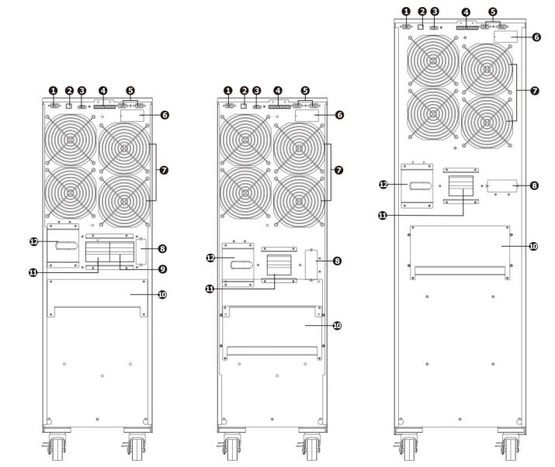 1 2 3 4 5
6
7
12
8
11
9
10

1 2 3 4 5
6
7
12
8
11
10

1 2 3 4 5
6
7
12
8
11
10