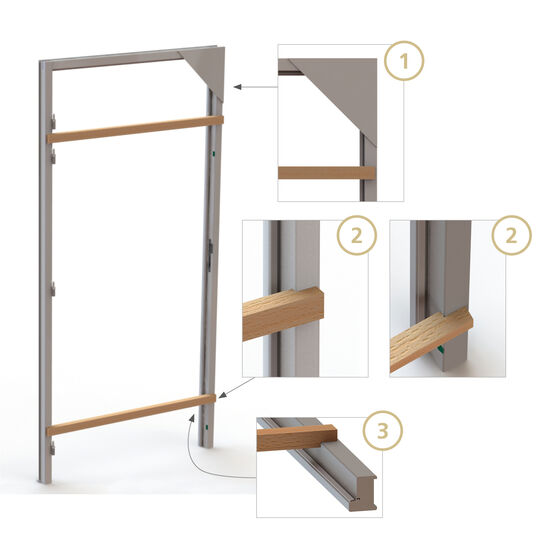 1

2

2

3