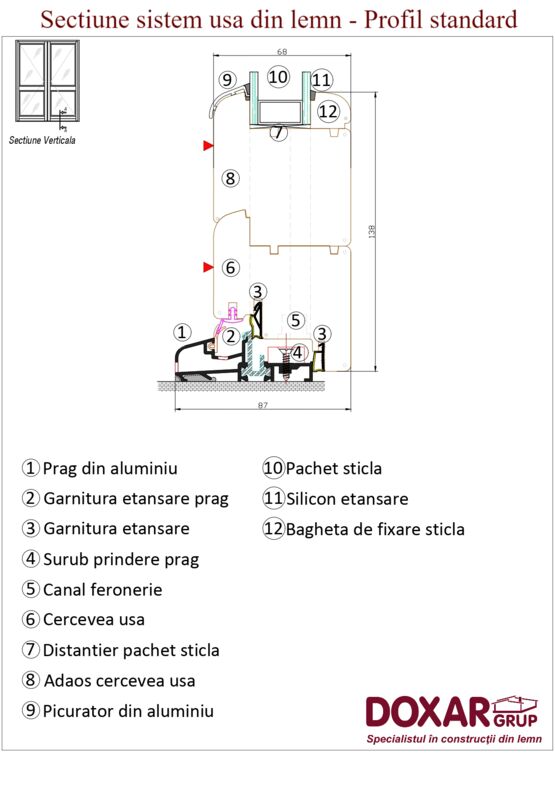 Sectiune sistem usa din lemn - Profil standard

Sectiune Verticala

68
9 10 11
12
7
8
138
6
3
5
1
2
3
4
87

① Prag din aluminiu
② Garnitura etansare prag
③ Garnitura etansare
④ Surub prindere prag
⑤ Canal feronerie
⑥ Cercevea usa
⑦ Distantier pachet sticla
⑧ Adaos cercevea usa
⑨ Picurator din aluminiu

⑩ Pachet sticla
⑪ Silicon etansare
⑫ Bagheta de fixare sticla

DOXAR GRUP
Specialistul în construcții din lemn