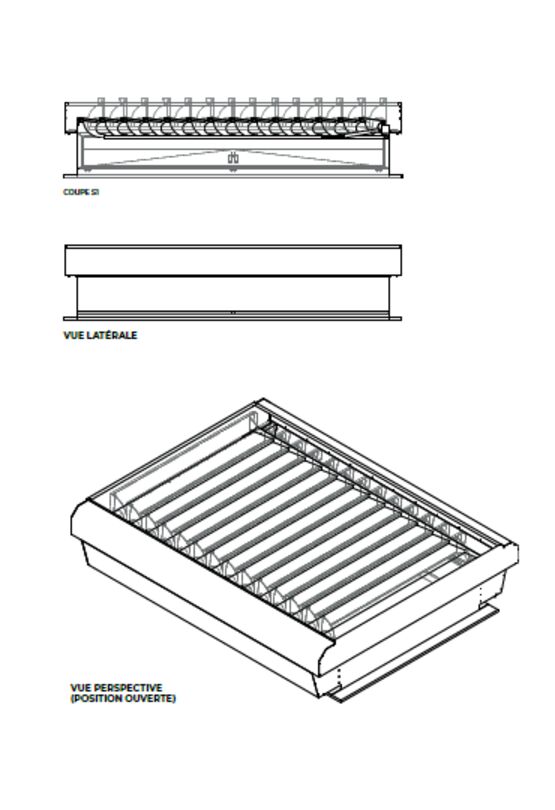 COUPE S1

VUE LATÉRALE

VUE PERSPECTIVE
(POSITION OUVERTE)