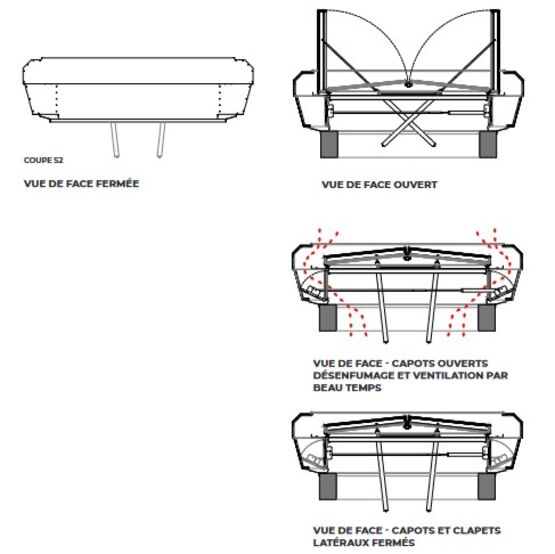 COUPE S2

VUE DE FACE FERMÉE

VUE DE FACE OUVERT

VUE DE FACE - CAPOTS OUVERTS DÉSENFUMAGE ET VENTILATION PAR BEAU TEMPS

VUE DE FACE - CAPOTS ET CLAPETS LATÉRAUX FERMÉS