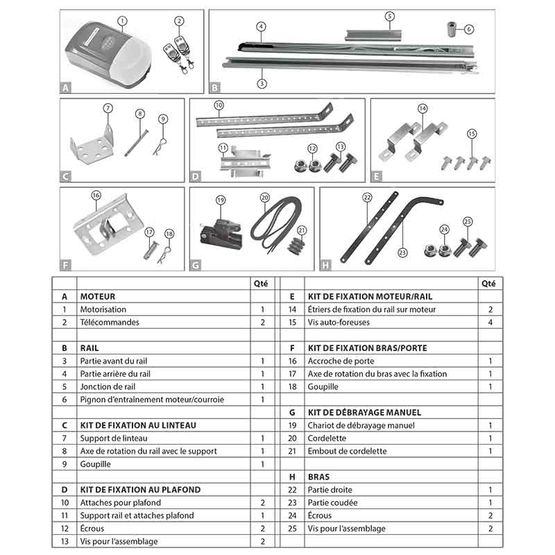 1 2 A

4 5 6 3 B

7 8 9 C

10 11 12 13 D

14 15 E

16 17 18 F

19 20 21 G

22 23 24 25 H

| | | Qté |
|---|---|---|
| A | MOTEUR | |
| 1 | Motorisation | 1 |
| 2 | Télécommandes | 2 |
| | | |
| B | RAIL | |
| 3 | Partie avant du rail | 1 |
| 4 | Partie arrière du rail | 1 |
| 5 | Jonction de rail | 1 |
| 6 | Pignon d'entraînement moteur/courroie | 1 |
| | | |
| C | KIT DE FIXATION AU LINTEAU | |
| 7 | Support de linteau | 1 |
| 8 | Axe de rotation du rail avec le support | 1 |
| 9 | Goupille | 1 |
| | | |
| D | KIT DE FIXATION AU PLAFOND | |
| 10 | Attaches pour plafond | 2 |
| 11 | Support rail et attaches plafond | 1 |
| 12 | Écrous | 2 |
| 13 | Vis pour l'assemblage | 2 |

| | | Qté |
|---|---|---|
| E | KIT DE FIXATION MOTEUR/RAIL | |
| 14 | Étriers de fixation du rail sur moteur | 2 |
| 15 | Vis auto-foreuses | 4 |
| | | |
| F | KIT DE FIXATION BRAS/PORTE | |
| 16 | Accroche de porte | 1 |
| 17 | Axe de rotation du bras avec la fixation | 1 |
| 18 | Goupille | 1 |
| | | |
| G | KIT DE DÉBRAYAGE MANUEL | |
| 19 | Chariot de débrayage manuel | 1 |
| 20 | Cordelette | 1 |
| 21 | Embout de cordelette | 1 |
| | | |
| H | BRAS | |
| 22 | Partie droite | 1 |
| 23 | Partie coudée | 1 |
| 24 | Écrous | 2 |
| 25 | Vis pour l'assemblage | 2 |