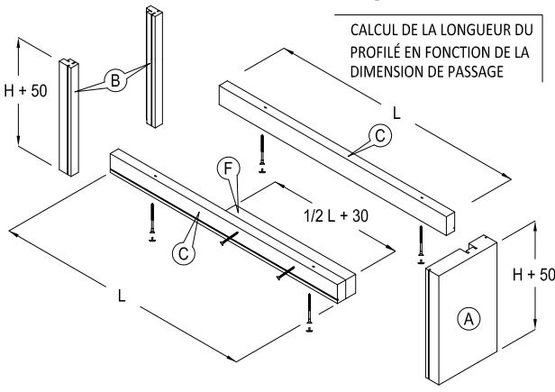 CALCUL DE LA LONGUEUR DU PROFILÉ EN FONCTION DE LA DIMENSION DE PASSAGE

H + 50

B

L

C

F

1/2 L + 30

C

L

H + 50

A