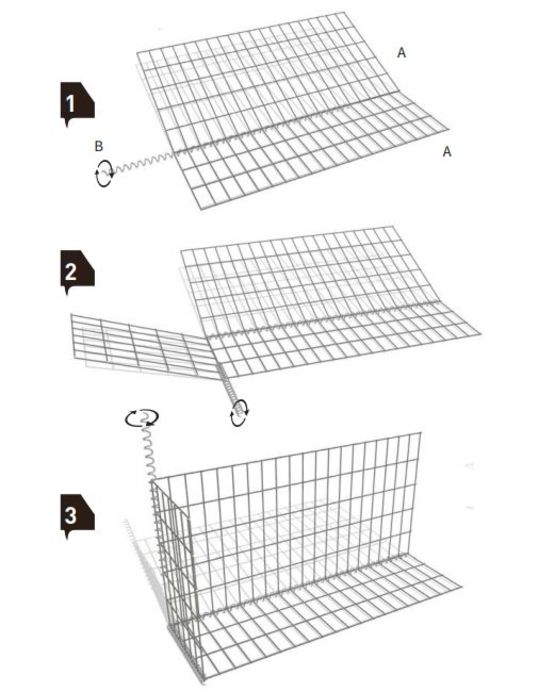 1

A

B

A

2

3