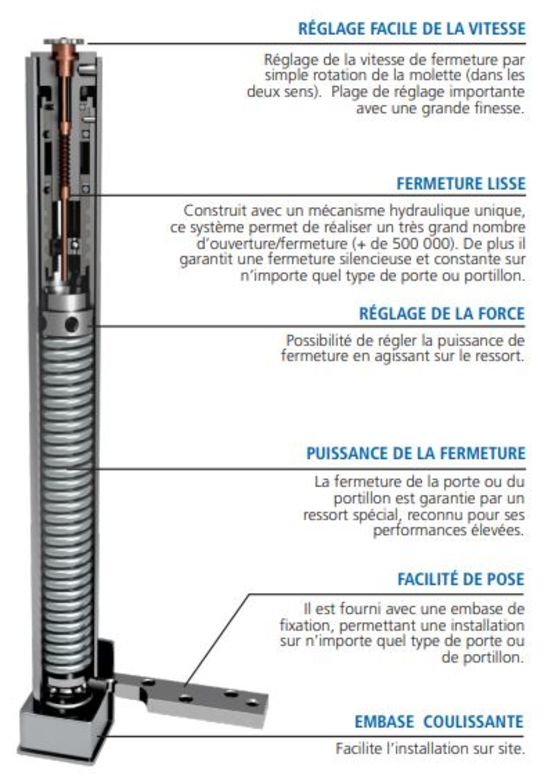 RÉGLAGE FACILE DE LA VITESSE

Réglage de la vitesse de fermeture par simple rotation de la molette (dans les deux sens). Plage de réglage importante avec une grande finesse.

FERMETURE LISSE

Construit avec un mécanisme hydraulique unique, ce système permet de réaliser un très grand nombre d'ouverture/fermeture (+ de 500 000). De plus il garantit une fermeture silencieuse et constante sur n'importe quel type de porte ou portillon.

RÉGLAGE DE LA FORCE

Possibilité de régler la puissance de fermeture en agissant sur le ressort.

PUISSANCE DE LA FERMETURE

La fermeture de la porte ou du portillon est garantie par un ressort spécial, reconnu pour ses performances élevées.

FACILITÉ DE POSE

Il est fourni avec une embase de fixation, permettant une installation sur n'importe quel type de porte ou de portillon.

EMBASE COULISSANTE

Facilite l'installation sur site.