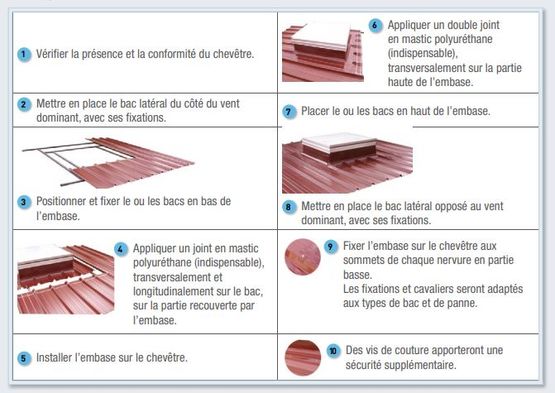 1 Vérifier la présence et la conformité du chevêtre.

2 Mettre en place le bac latéral du côté du vent dominant, avec ses fixations.

3 Positionner et fixer le ou les bacs en bas de l'embase.

4 Appliquer un joint en mastic polyuréthane (indispensable), transversalement et longitudinalement sur le bac, sur la partie recouverte par l'embase.

5 Installer l'embase sur le chevêtre.

6 Appliquer un double joint en mastic polyuréthane (indispensable), transversalement sur la partie haute de l'embase.

7 Placer le ou les bacs en haut de l'embase.

8 Mettre en place le bac latéral opposé au vent dominant, avec ses fixations.

9 Fixer l'embase sur le chevêtre aux sommets de chaque nervure en partie basse.
Les fixations et cavaliers seront adaptés aux types de bac et de panne.

10 Des vis de couture apporteront une sécurité supplémentaire.