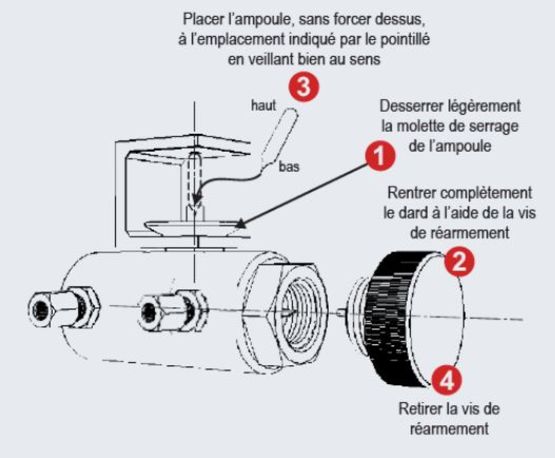 Placer l'ampoule, sans forcer dessus, à l'emplacement indiqué par le pointillé en veillant bien au sens

3

haut

bas

Desserrer légèrement la molette de serrage de l'ampoule

1

Rentrer complètement le dard à l'aide de la vis de réarmement

2

4

Retirer la vis de réarmement