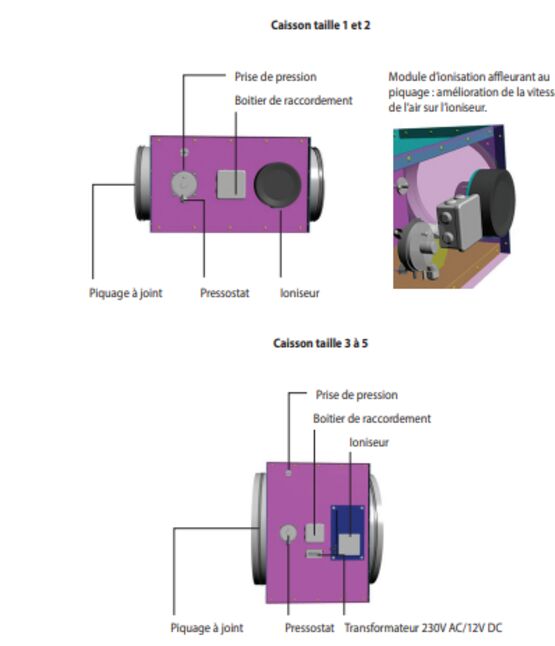 Caisson taille 1 et 2

Prise de pression

Boitier de raccordement

Module d'ionisation affleurant au piquage : amélioration de la vitess de l'air sur l'ioniseur.

Piquage à joint

Pressostat

Ioniseur

Caisson taille 3 à 5

Prise de pression

Boitier de raccordement

Ioniseur

Piquage à joint

Pressostat

Transformateur 230V AC/12V DC