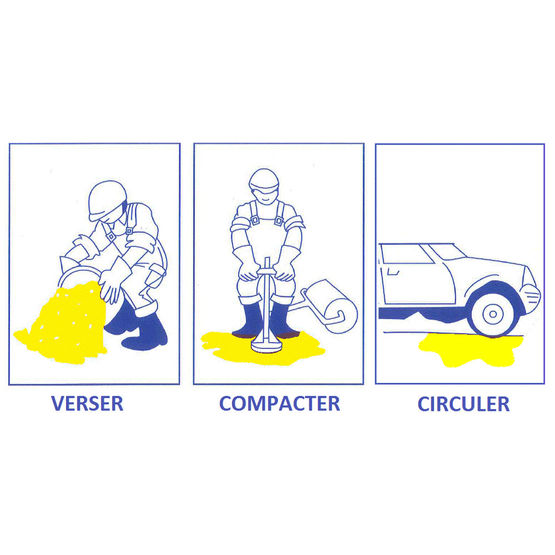 VERSER

COMPACTER

CIRCULER