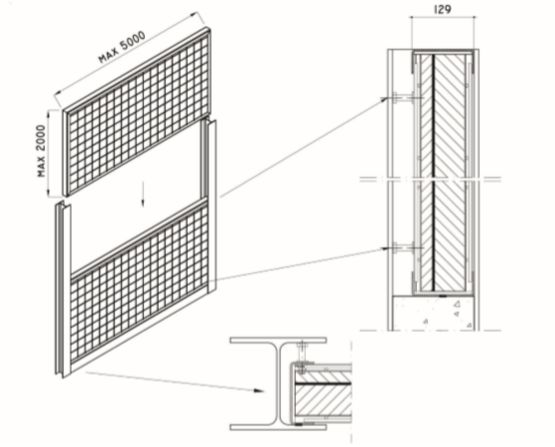 MAX 5000
MAX 2000
129