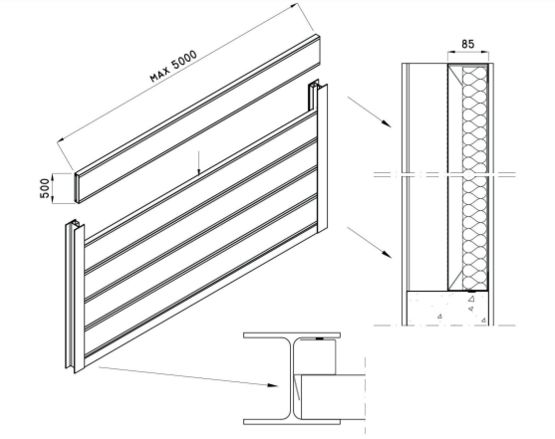 MAX 5000

500

85