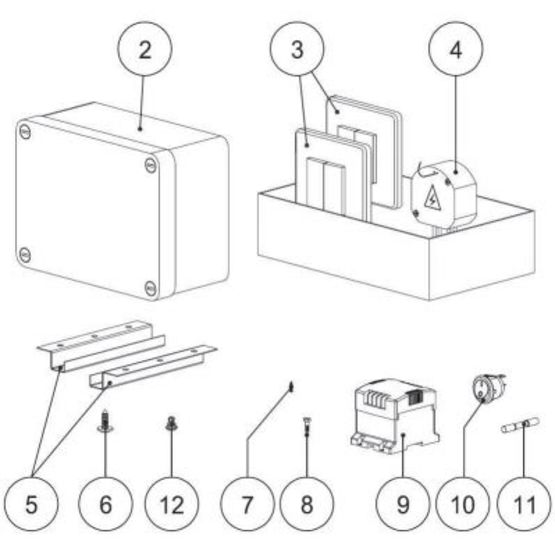 2
3
4
5
6
12
7
8
9
10
11