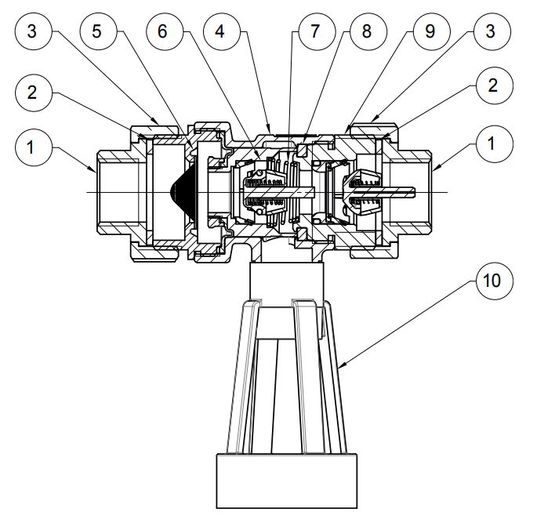 3
5
6
4
7
8
9
3
2
2
1
1
10