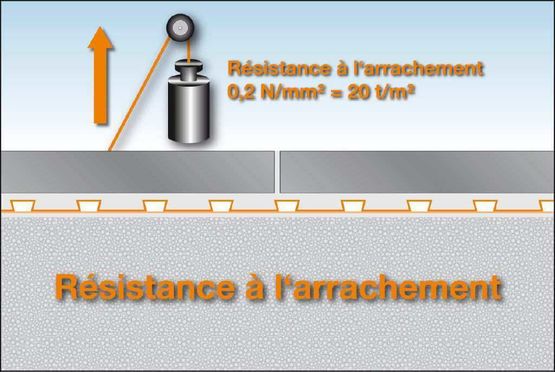 Résistance à l'arrachement
0,2 N/mm² = 20 t/m²

Résistance à l'arrachement