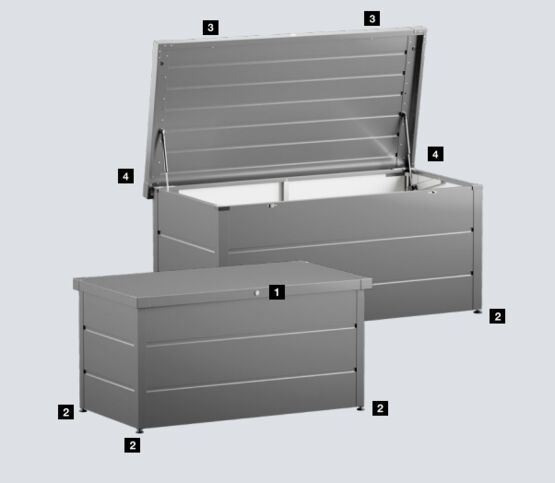 3
3
4
4
1
2
2
2
2