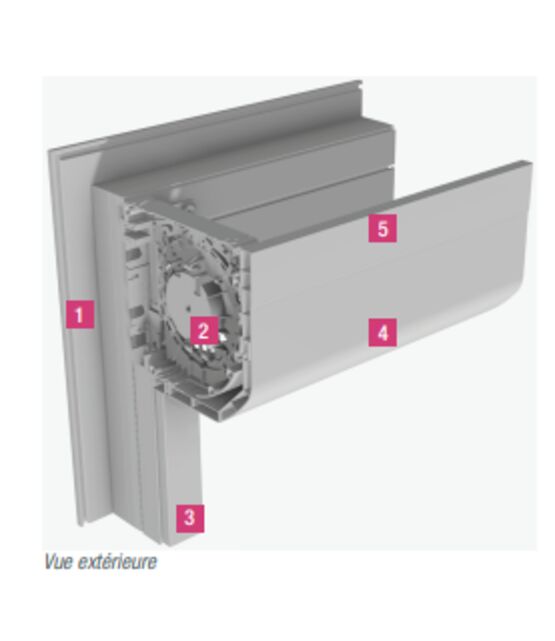 5

1

2

4

3

Vue extérieure