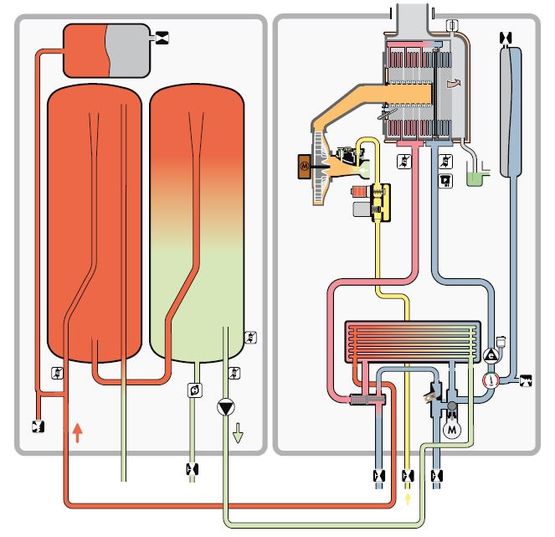 M
M