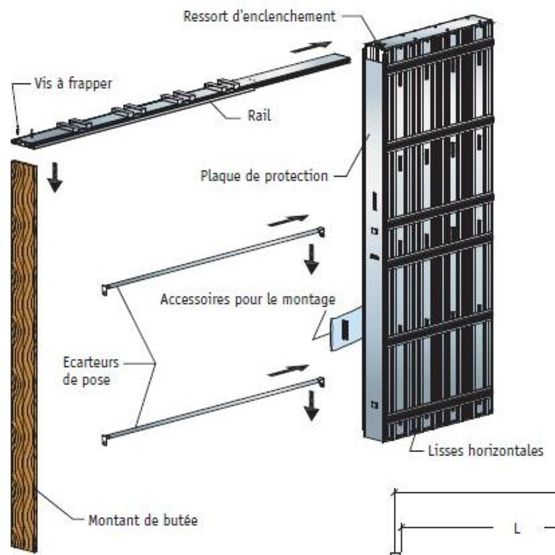 Ressort d'enclenchement

Vis à frapper

Rail

Plaque de protection

Accessoires pour le montage

Ecarteurs de pose

Lisses horizontales

Montant de butée

L