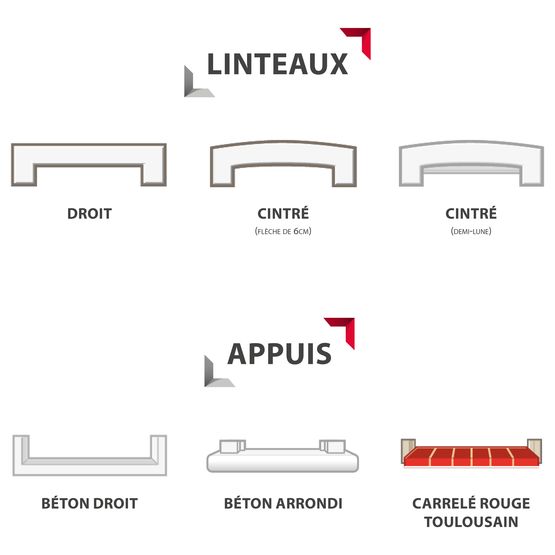 LINTEAUX

DROIT

CINTRÉ
(FLÈCHE DE 6CM)

CINTRÉ
(DEMI-LUNE)

APPUIS

BÉTON DROIT

BÉTON ARRONDI

CARRELÉ ROUGE TOULOUSAIN