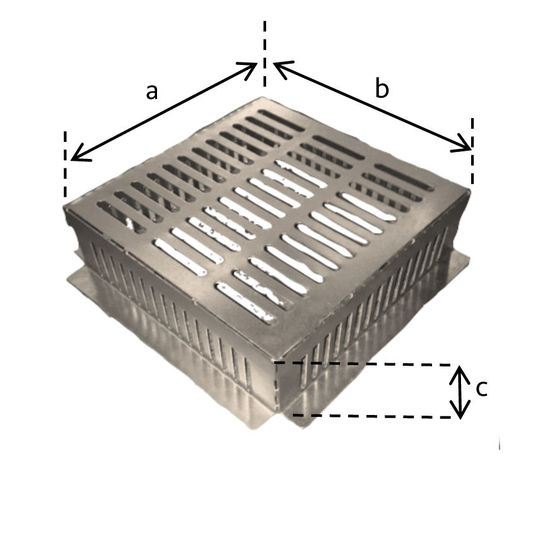 a
b
c