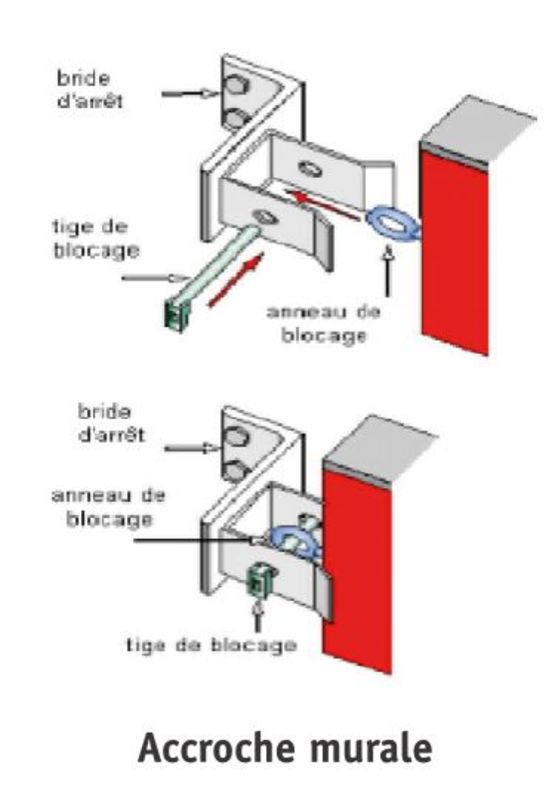 bride d'arrêt

tige de blocage

anneau de blocage

bride d'arrêt

anneau de blocage

tige de blocage

Accroche murale