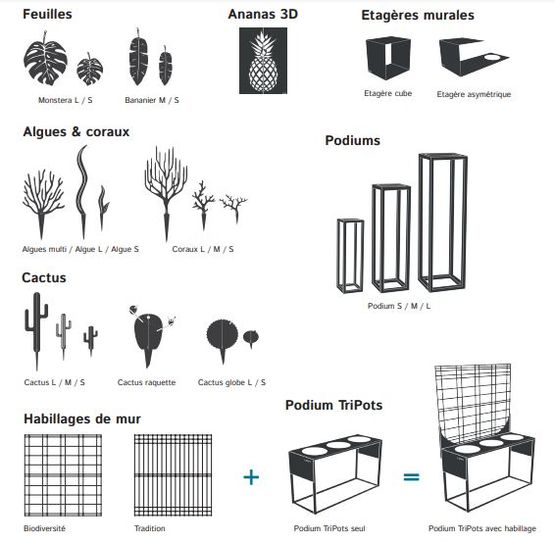 Feuilles

Monstera L / S

Bananier M / S

Ananas 3D

Etagères murales

Etagère cube

Etagère asymétrique

Algues & coraux

Algues multi / Algue L / Algue S

Coraux L / M / S

Podiums

Podium S / M / L

Cactus

Cactus L / M / S

Cactus raquette

Cactus globe L / S

Habillages de mur

Biodiversité

Tradition

+

Podium TriPots

Podium TriPots seul

=

Podium TriPots avec habillage