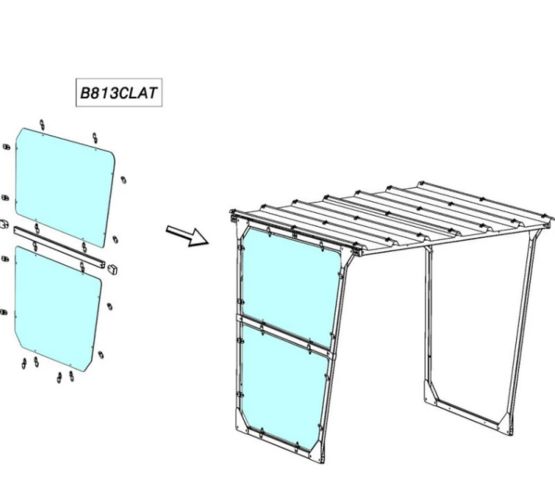 B813CLAT